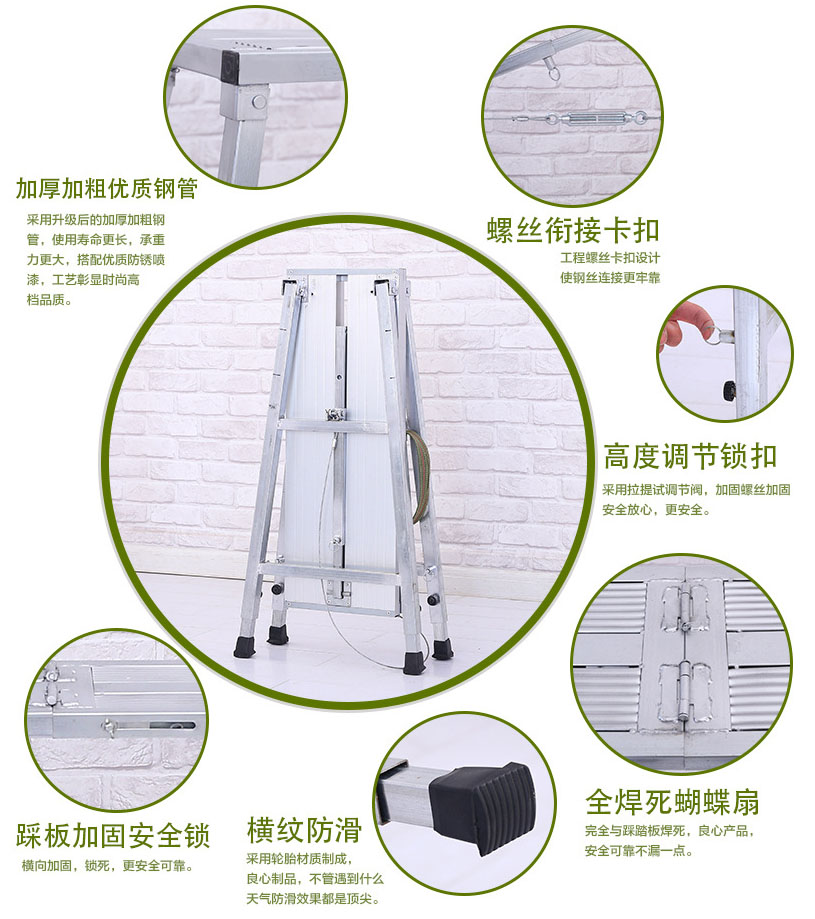 加厚加粗优质钢管

采用升级后的加厚加粗钢管，使用寿命更长，承重力更大，搭配优质防锈喷漆，工艺彰显时尚高档品质。

螺丝衔接卡扣

工程螺丝卡扣设计
使钢丝连接更牢靠

高度调节锁扣

采用拉提试调节阀，加固螺丝加固安全放心，更安全。

全焊死蝴蝶扇

完全与踩踏板焊死，良心产品，安全可靠不漏一点。

踩板加固安全锁

横向加固，锁死，更安全可靠。

横纹防滑

采用轮胎材质制成，良心制品，不管遇到什么天气防滑效果都是顶尖。